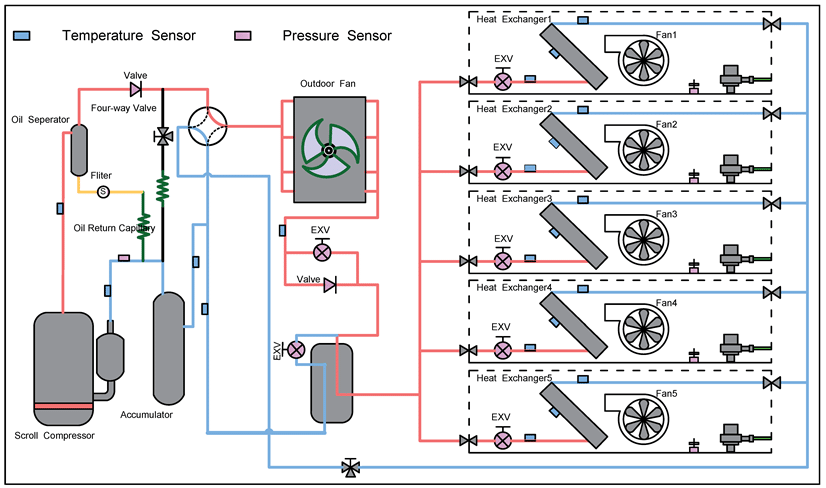 Temperature Sensor
Pressure Sensor

Valve
Four-way Valve
Oil Seperator
Fliter
S
Oil Return Capillary
Scroll Compressor
Accumulator

Outdoor Fan
EXV
Valve
EXV

Heat Exchanger1
EXV
Fan1
Heat Exchanger2
EXV
Fan2
Heat Exchanger3
EXV
Fan3
Heat Exchanger4
EXV
Fan4
Heat Exchanger5
EXV
Fan5